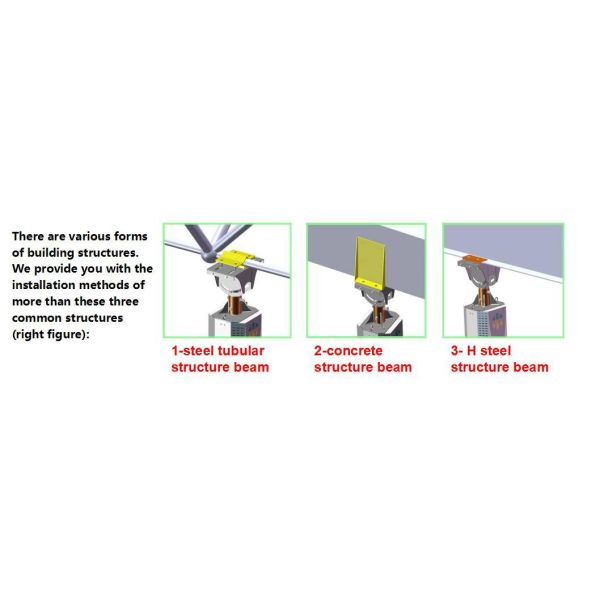 There are various forms of building structures. We provide you with the installation methods of more than these three common structures (right figure):

1-steel tubular structure beam

2-concrete structure beam

3- H steel structure beam