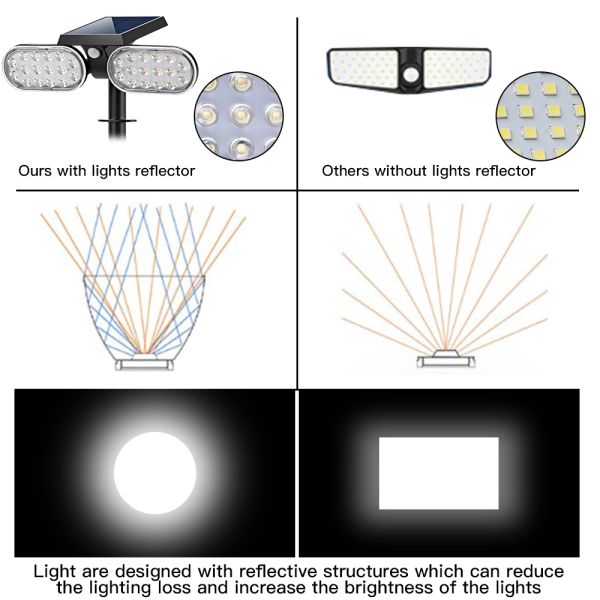 Ours with lights reflector

Others without lights reflector

Light are designed with reflective structures which can reduce the lighting loss and increase the brightness of the lights