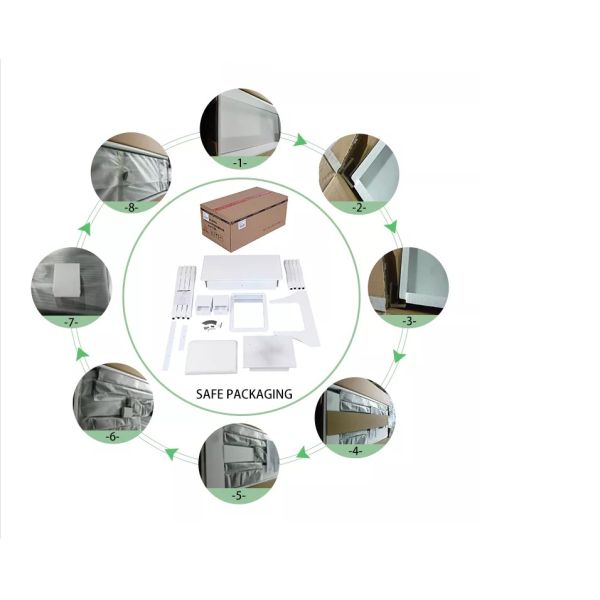 -1-

-2-

-3-

-4-

-5-

-6-

-7-

-8-

SAFE PACKAGING