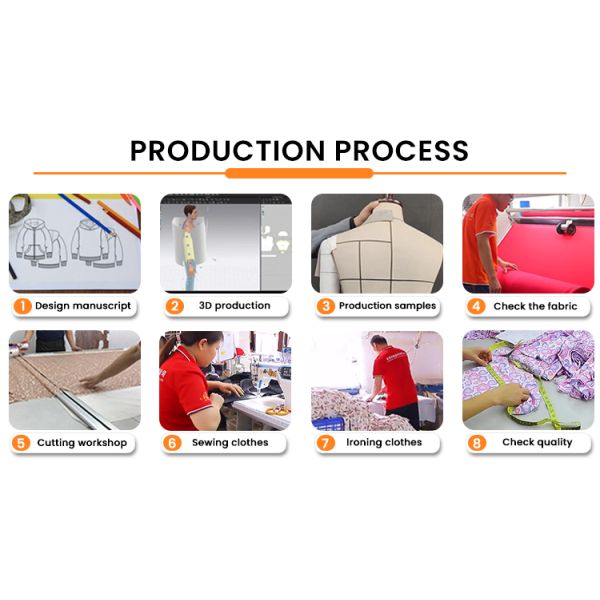 PRODUCTION PROCESS

1 Design manuscript

2 3D production

3 Production samples

4 Check the fabric

5 Cutting workshop

6 Sewing clothes

7 Ironing clothes

8 Check quality