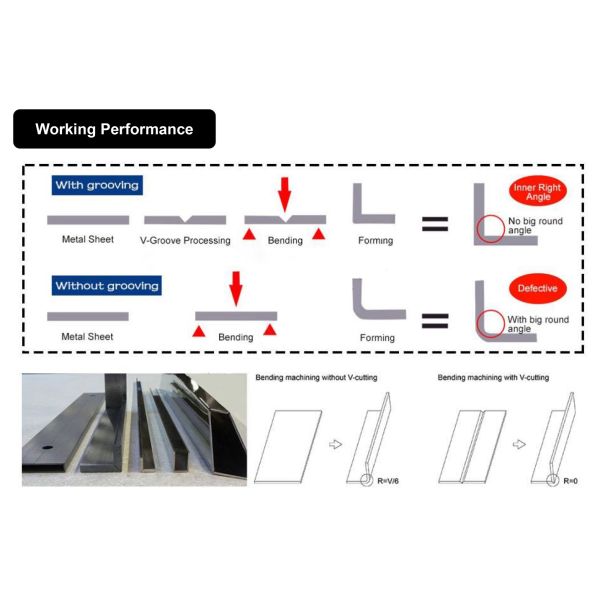 Working Performance

With grooving

Metal Sheet

V-Groove Processing

Bending

Forming

Inner Right Angle

No big round angle

Without grooving

Metal Sheet

Bending

Forming

Defective

With big round angle

Bending machining without V-cutting

R=V/6

Bending machining with V-cutting

R=0