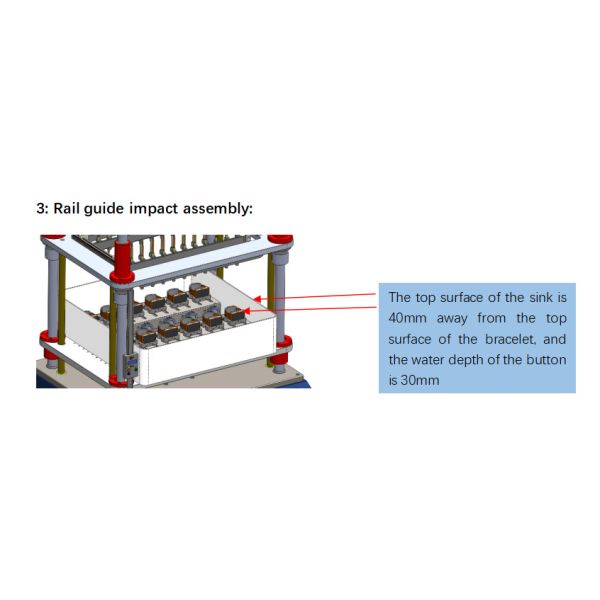 3: Rail guide impact assembly:

The top surface of the sink is 40mm away from the top surface of the bracelet, and the water depth of the button is 30mm