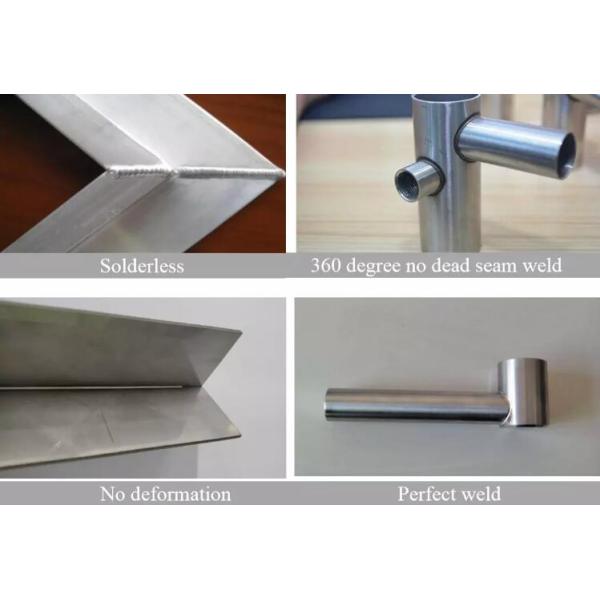 Solderless

360 degree no dead seam weld

No deformation

Perfect weld