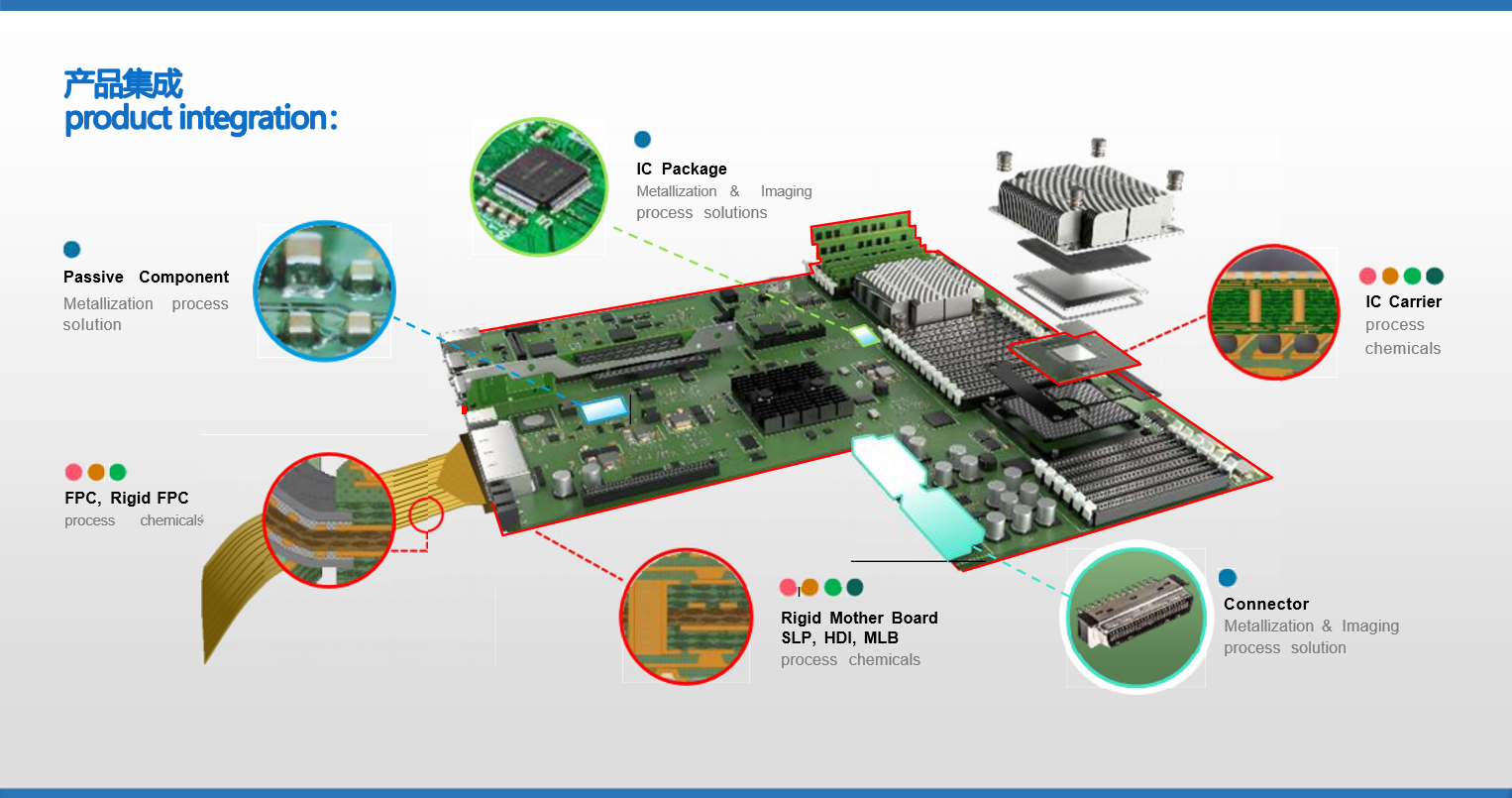 产品集成
product integration:

IC Package
Metallization & Imaging process solutions

Passive Component
Metallization process solution

IC Carrier
process chemicals

FPC, Rigid FPC
process chemicals

Rigid Mother Board
SLP, HDI, MLB
process chemicals

Connector
Metallization & Imaging process solution