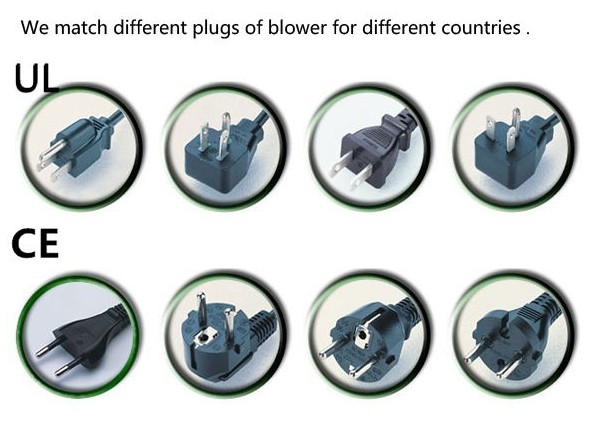 We match different plugs of blower for different countries .

UL

CE