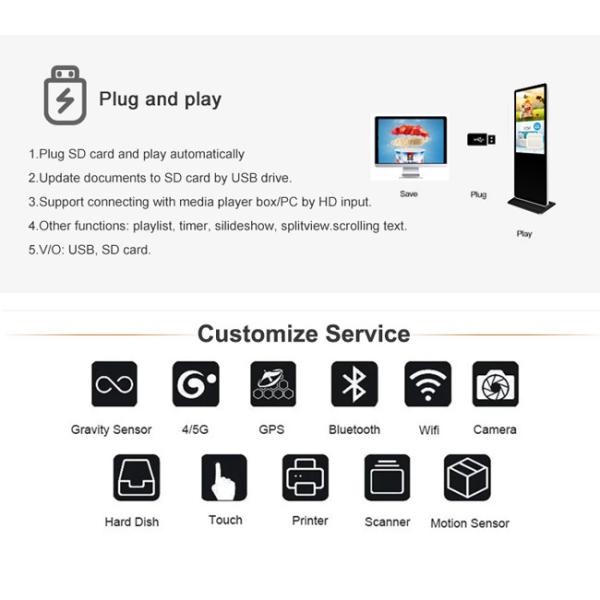 Plug and play

1.Plug SD card and play automatically
2.Update documents to SD card by USB drive.
3.Support connecting with media player box/PC by HD input.
4.Other functions: playlist, timer, silideshow, splitview.scrolling text.
5.V/O: USB, SD card.

Save

Plug

Play

Customize Service

Gravity Sensor

4/5G

GPS

Bluetooth

Wifi

Camera

Hard Dish

Touch

Printer

Scanner

Motion Sensor