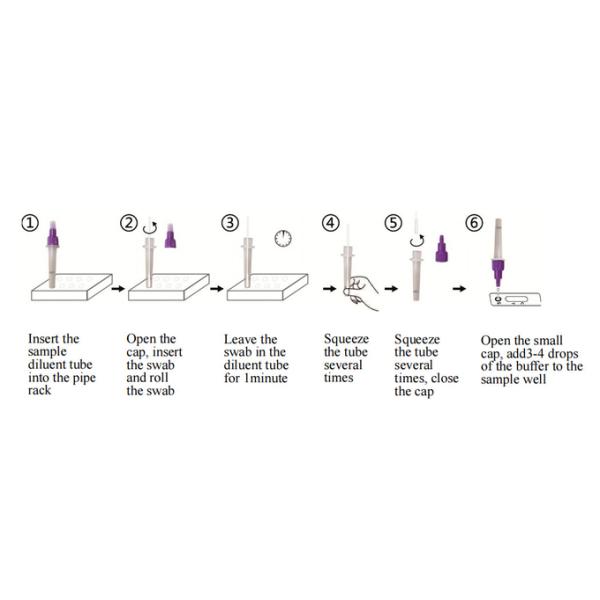 ① Insert the sample diluent tube into the pipe rack

② Open the cap, insert the swab and roll the swab

③ Leave the swab in the diluent tube for 1minute

④ Squeeze the tube several times

⑤ Squeeze the tube several times, close the cap

⑥ Open the small cap, add3-4 drops of the buffer to the sample well