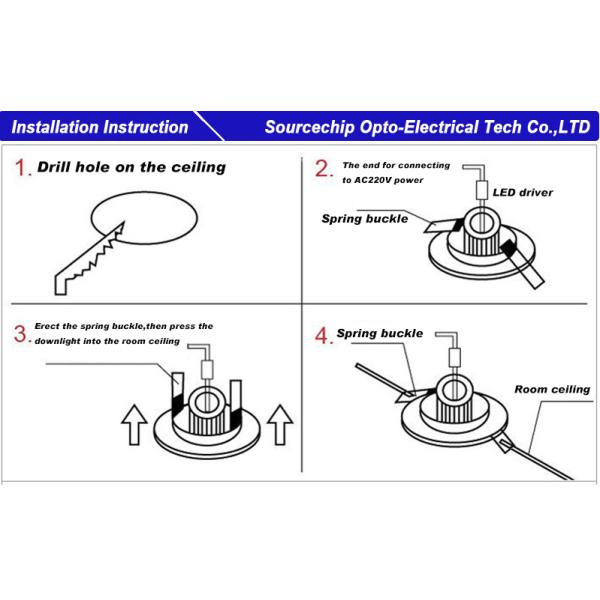 Installation Instruction

Sourcechip Opto-Electrical Tech Co.,LTD

1. Drill hole on the ceiling

2. The end for connecting to AC220V power

LED driver

Spring buckle

3. Erect the spring buckle,then press the downlight into the room ceiling

4. Spring buckle

Room ceiling