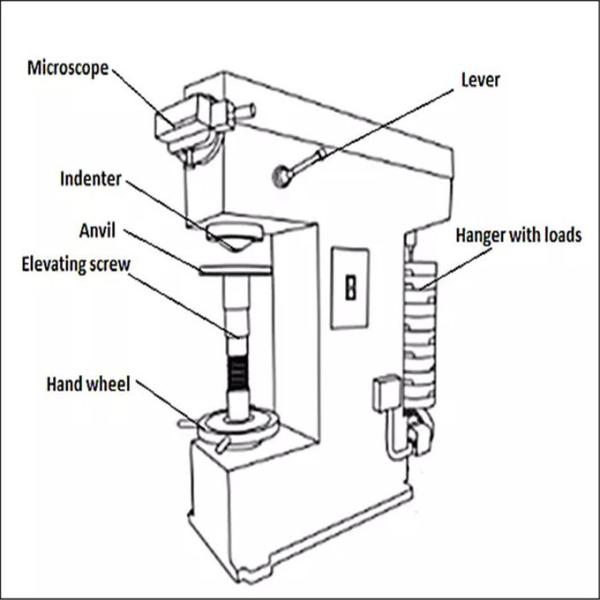 Microscope
Lever
Indenter
Anvil
Elevating screw
Hanger with loads
B
Hand wheel