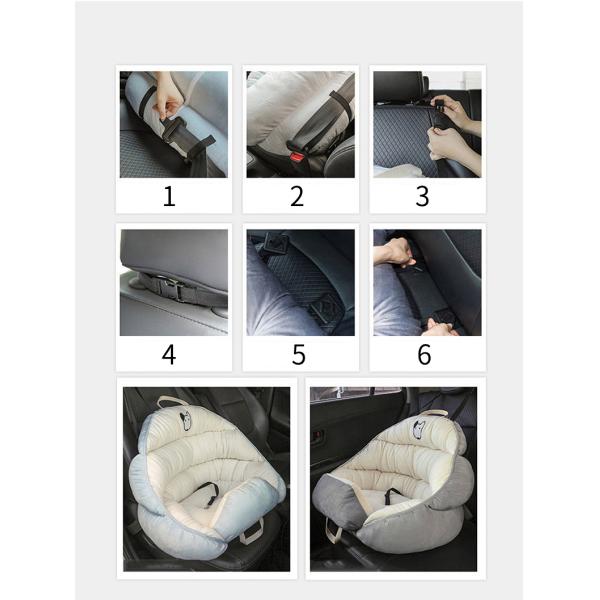 1

2

3

4

5

6