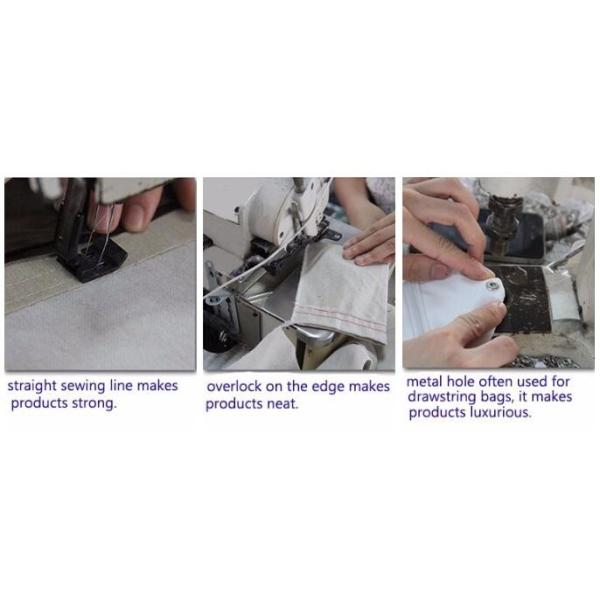 straight sewing line makes products strong.

overlock on the edge makes products neat.

metal hole often used for drawstring bags, it makes products luxurious.