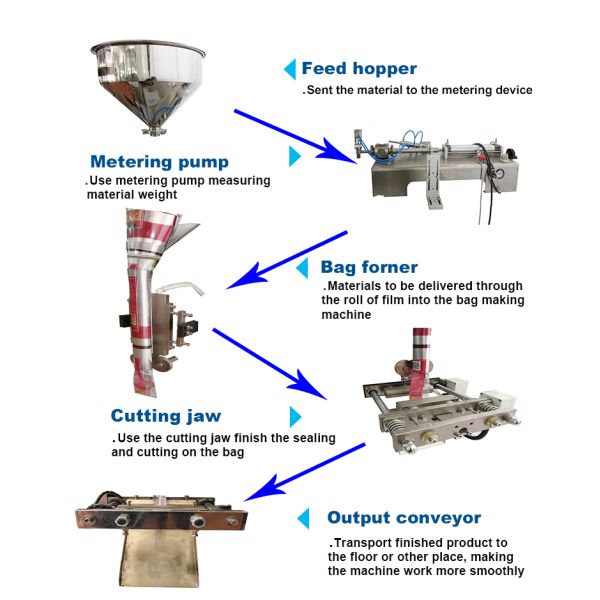 Feed hopper
.Sent the material to the metering device

Metering pump
.Use metering pump measuring material weight

Bag forner
.Materials to be delivered through the roll of film into the bag making machine

Cutting jaw
.Use the cutting jaw finish the sealing and cutting on the bag

Output conveyor
.Transport finished product to the floor or other place, making the machine work more smoothly