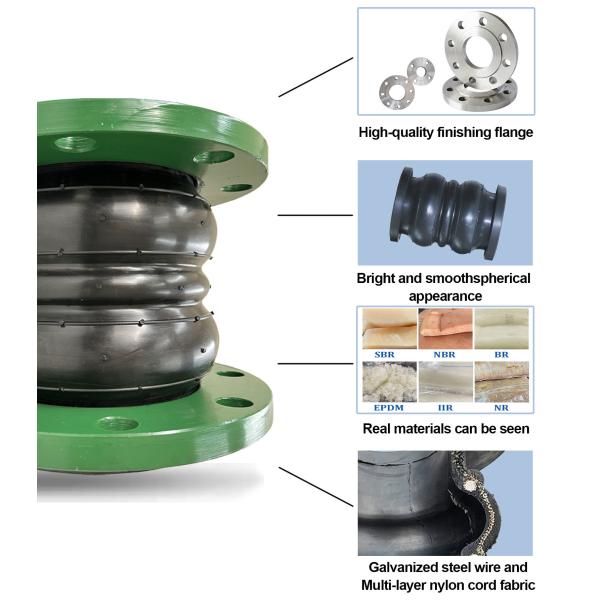 High-quality finishing flange

Bright and smoothspherical appearance

SBR
NBR
BR
EPDM
IIR
NR

Real materials can be seen

Galvanized steel wire and Multi-layer nylon cord fabric