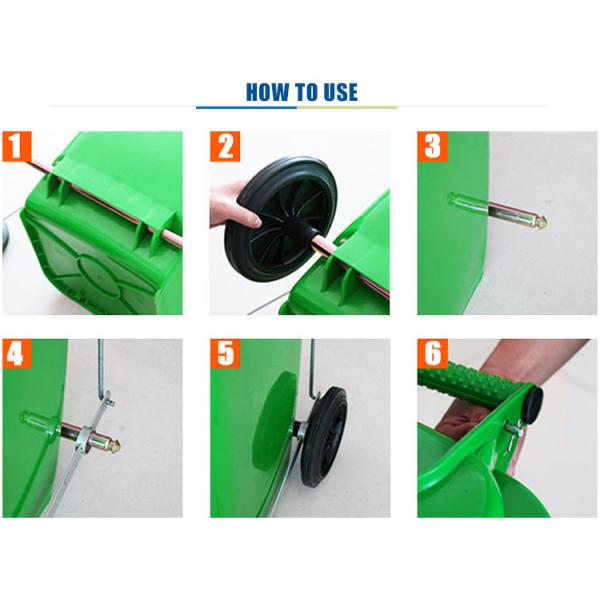 HOW TO USE

1

2

3

4

5

6