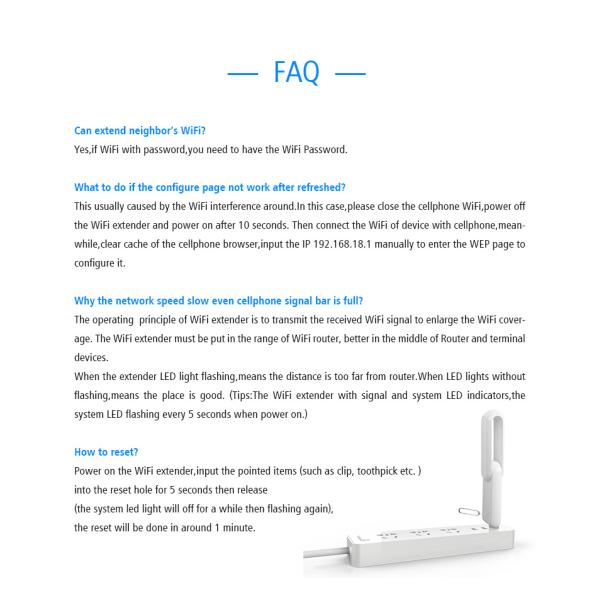 — FAQ —

Can extend neighbor's WiFi?
Yes,if WiFi with password,you need to have the WiFi Password.

What to do if the configure page not work after refreshed?
This usually caused by the WiFi interference around.In this case,please close the cellphone WiFi,power off the WiFi extender and power on after 10 seconds. Then connect the WiFi of device with cellphone,meanwhile,clear cache of the cellphone browser,input the IP 192.168.18.1 manually to enter the WEP page to configure it.

Why the network speed slow even cellphone signal bar is full?
The operating principle of WiFi extender is to transmit the received WiFi signal to enlarge the WiFi coverage. The WiFi extender must be put in the range of WiFi router, better in the middle of Router and terminal devices.
When the extender LED light flashing,means the distance is too far from router.When LED lights without flashing,means the place is good. (Tips:The WiFi extender with signal and system LED indicators,the system LED flashing every 5 seconds when power on.)

How to reset?
Power on the WiFi extender,input the pointed items (such as clip, toothpick etc. )
into the reset hole for 5 seconds then release
(the system led light will off for a while then flashing again),
the reset will be done in around 1 minute.