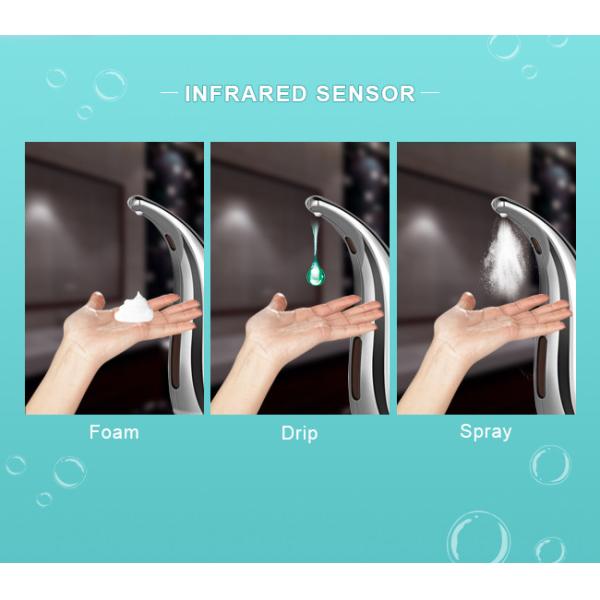 INFRARED SENSOR

Foam

Drip

Spray