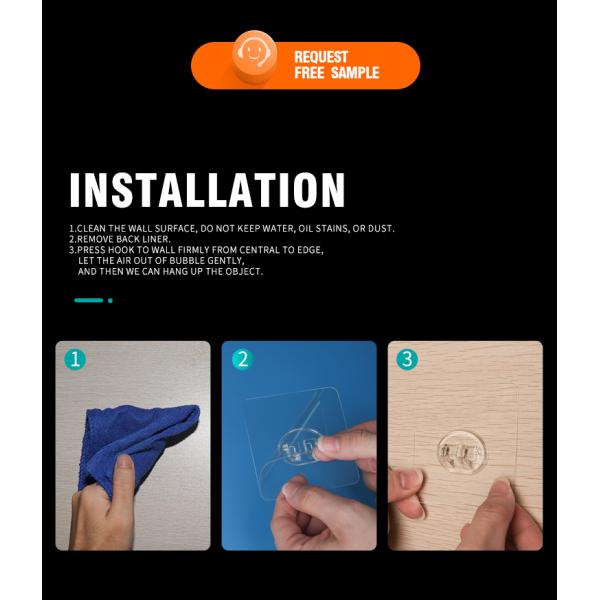 REQUEST
FREE SAMPLE

INSTALLATION

1.CLEAN THE WALL SURFACE, DO NOT KEEP WATER, OIL STAINS, OR DUST.
2.REMOVE BACK LINER.
3.PRESS HOOK TO WALL FIRMLY FROM CENTRAL TO EDGE, LET THE AIR OUT OF BUBBLE GENTLY, AND THEN WE CAN HANG UP THE OBJECT.

1

2

3