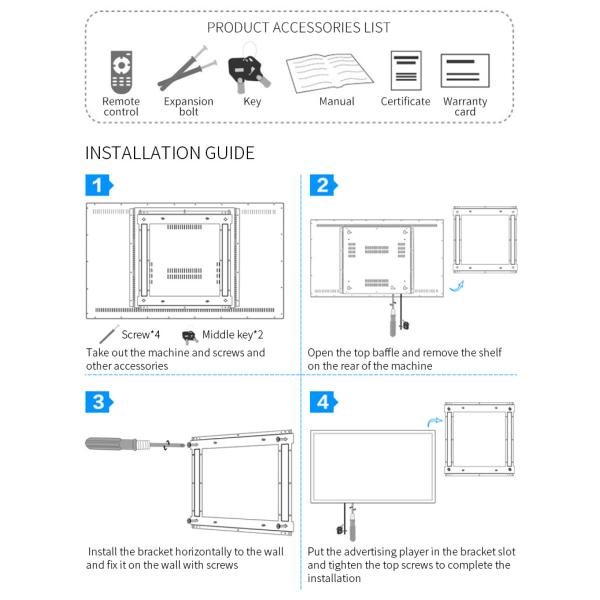 PRODUCT ACCESSORIES LIST

Remote control

Expansion bolt

Key

Manual

Certificate

Warranty card

INSTALLATION GUIDE

1

Screw*4

Middle key*2

Take out the machine and screws and other accessories

2

Open the top baffle and remove the shelf on the rear of the machine

3

Install the bracket horizontally to the wall and fix it on the wall with screws

4

Put the advertising player in the bracket slot and tighten the top screws to complete the installation