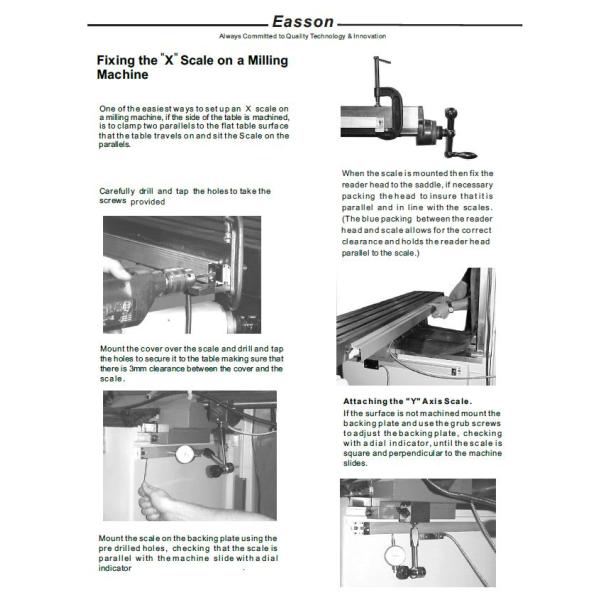 Easson

Always Committed to Quality Technology & Innovation

Fixing the "X" Scale on a Milling Machine

One of the easiest ways to set up an X scale on a milling machine, if the side of the table is machined, is to clamp two parallels to the flat table surface that the table travels on and sit the Scale on the parallels.

Carefully drill and tap the holes to take the screws provided

Mount the cover over the scale and drill and tap the holes to secure it to the table making sure that there is 3mm clearance between the cover and the scale.

Mount the scale on the backing plate using the pre drilled holes, checking that the scale is parallel with the machine slide with a dial indicator

When the scale is mounted then fix the reader head to the saddle, if necessary packing the head to insure that it is parallel and in line with the scales. (The blue packing between the reader head and scale allows for the correct clearance and holds the reader head parallel to the scale.)

Attaching the "Y" Axis Scale.

If the surface is not machined mount the backing plate and use the grub screws to adjust the backing plate, checking with a dial indicator, until the scale is square and perpendicular to the machine slides.