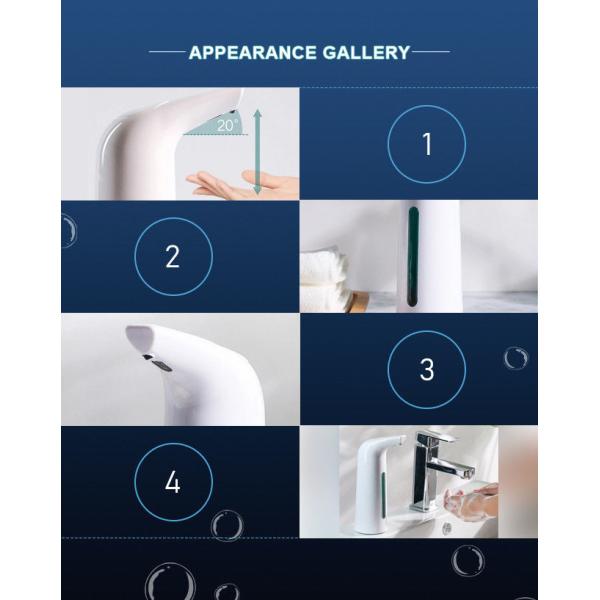 APPEARANCE GALLERY

20°

1

2

3

4