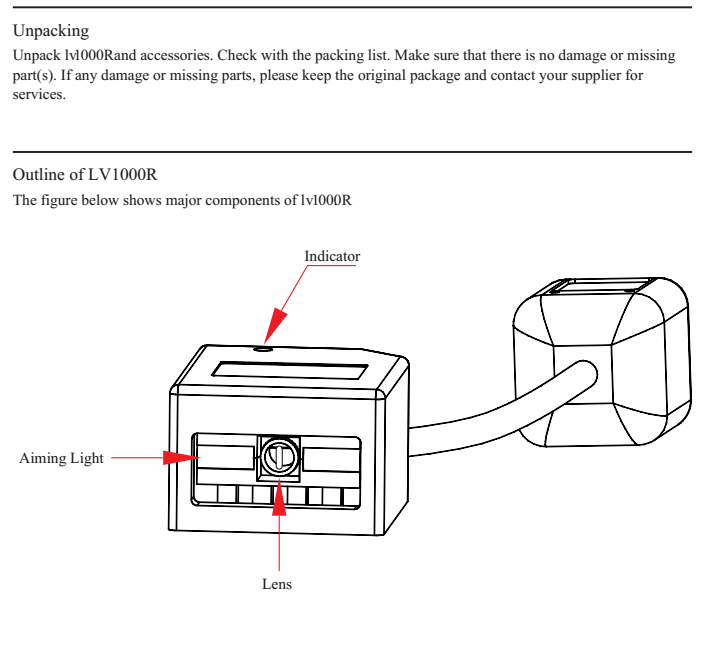 Unpacking

Unpack lvl000Rand accessories. Check with the packing list. Make sure that there is no damage or missing part(s). If any damage or missing parts, please keep the original package and contact your supplier for services.

Outline of LV1000R

The figure below shows major components of lvl000R

Indicator

Aiming Light

Lens