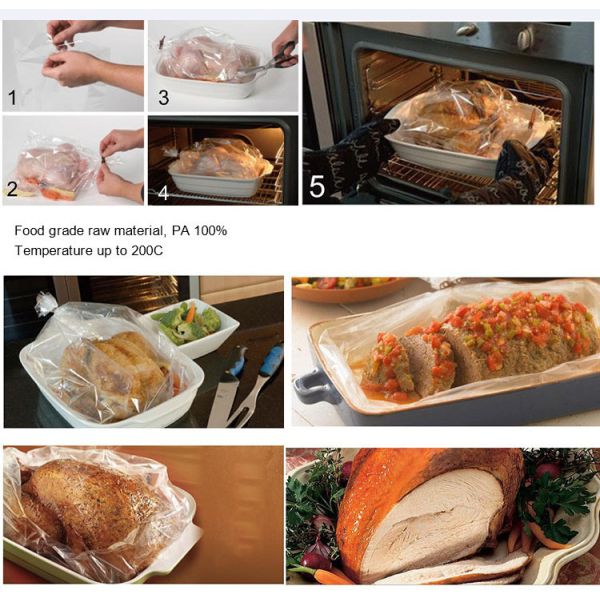 1

3

2

4

5

Food grade raw material, PA 100%
Temperature up to 200C