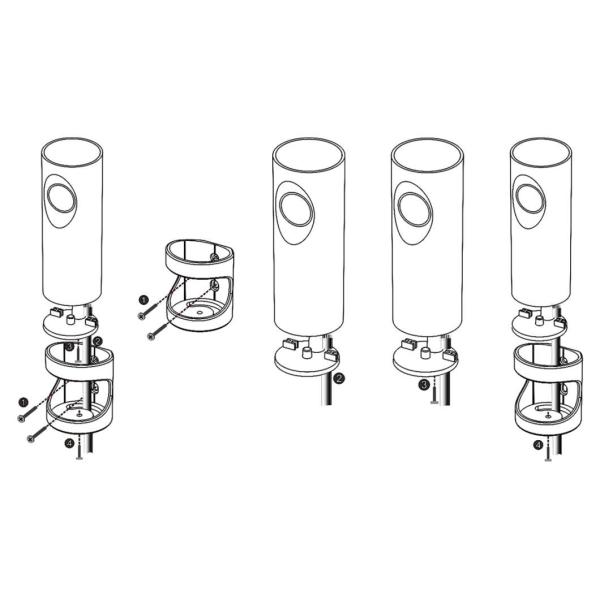 3
2
1
4
1
2
3
4