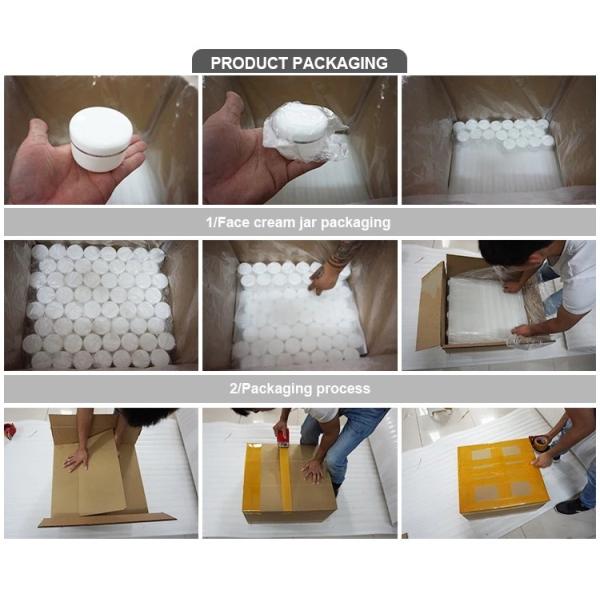 PRODUCT PACKAGING

1/Face cream jar packaging

2/Packaging process