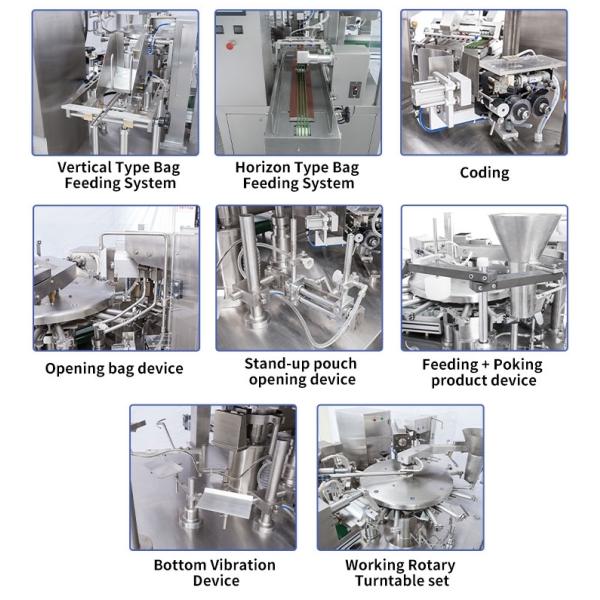 Vertical Type Bag Feeding System

Horizon Type Bag Feeding System

Coding

Opening bag device

Stand-up pouch opening device

Feeding + Poking product device

Bottom Vibration Device

Working Rotary Turntable set